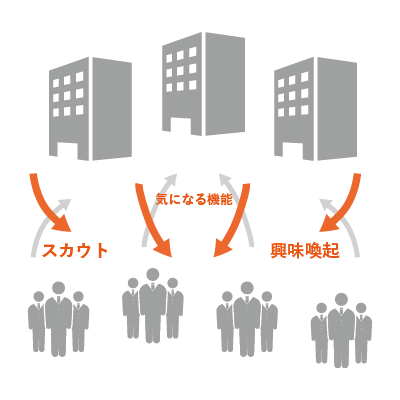 気になる機能

スカウト

興味喚起